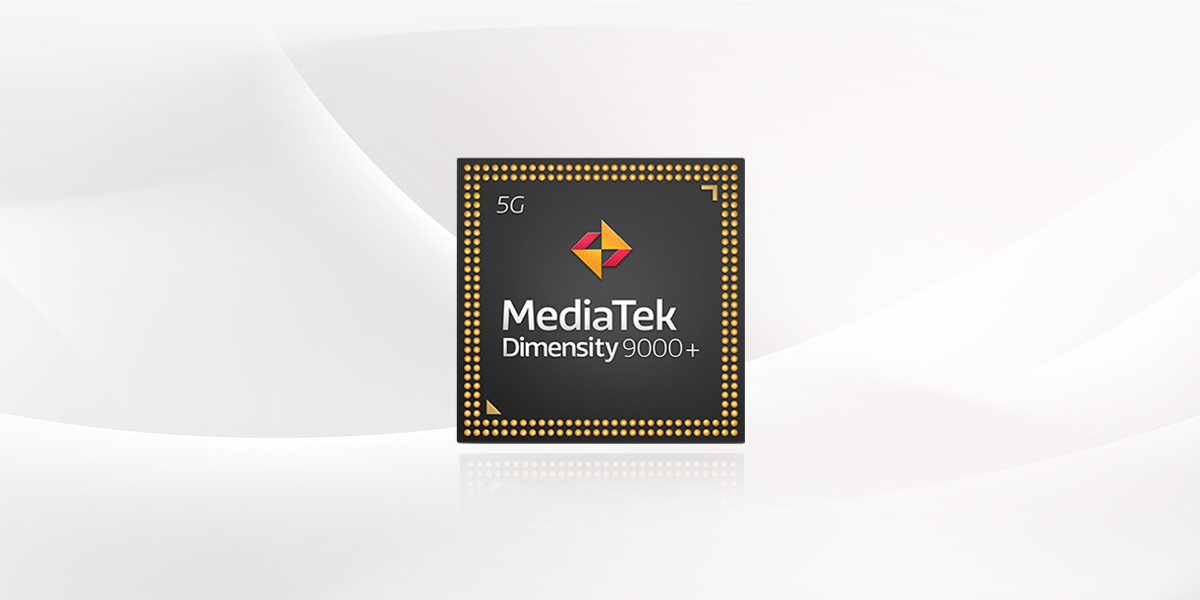 5G

MediaTek
Dimensity 9000+